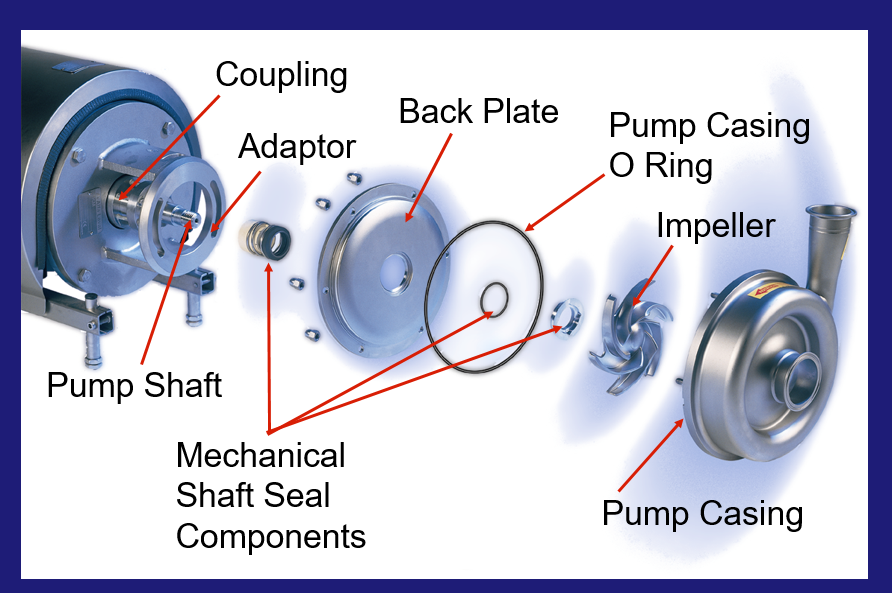 Coupling

Adaptor

Back Plate

Pump Casing O Ring

Impeller

Pump Shaft

Mechanical Shaft Seal Components

Pump Casing