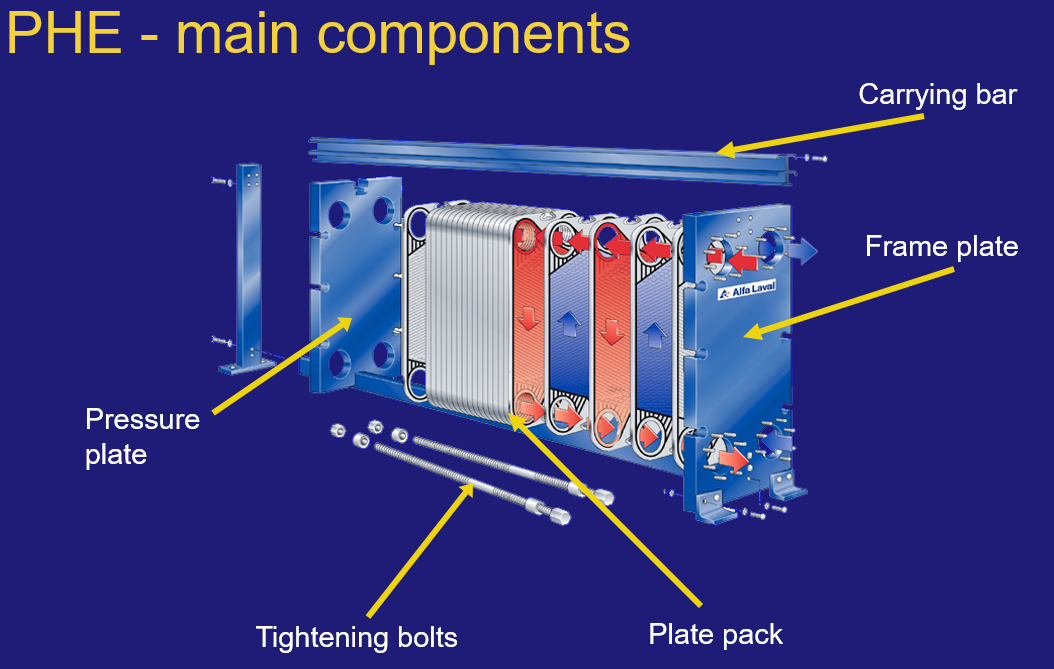 PHE - main components

Carrying bar

Frame plate

Alfa Laval

Pressure plate

Tightening bolts

Plate pack